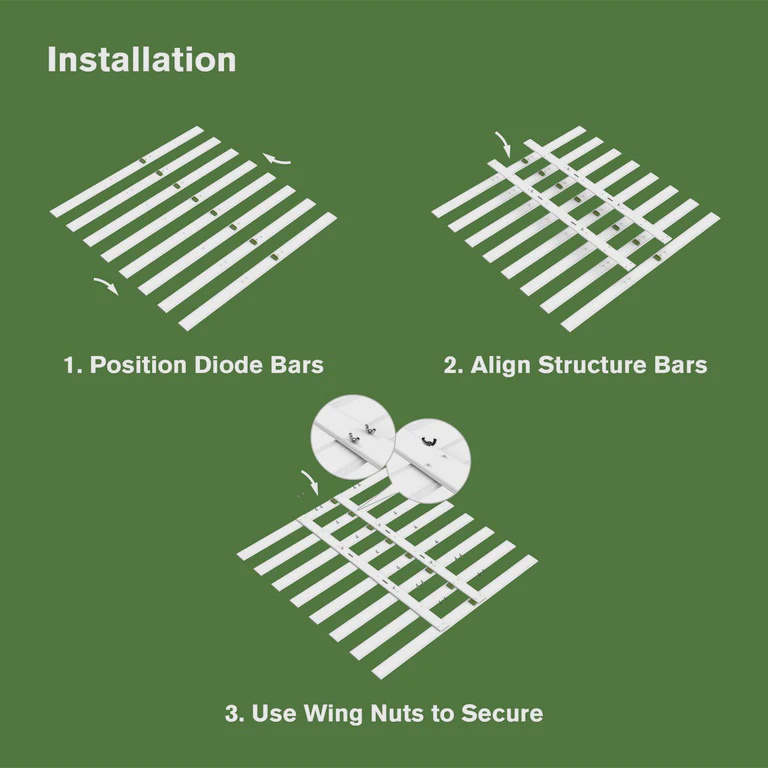 Installation

1. Position Diode Bars

2. Align Structure Bars

3. Use Wing Nuts to Secure